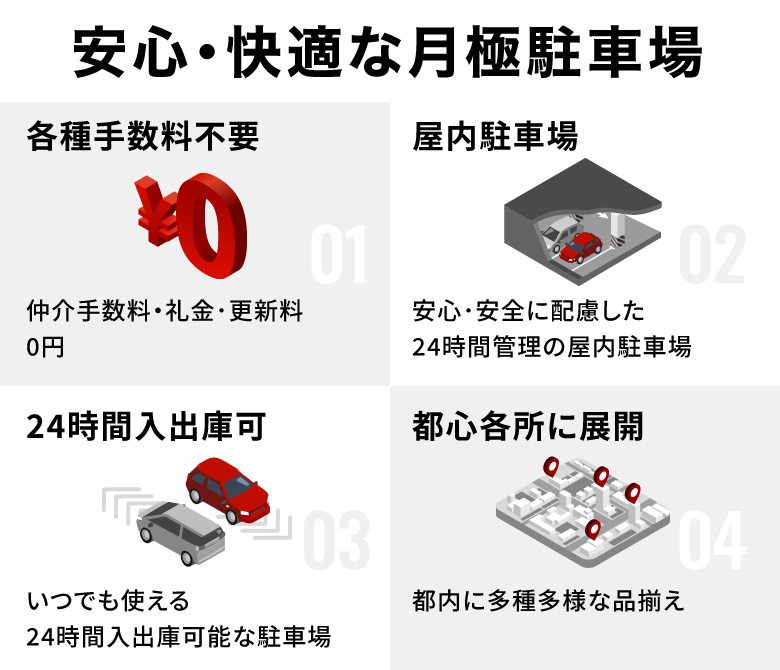 安心・快適な月極駐車場

各種手数料不要

¥0

01

仲介手数料・礼金・更新料
0円

屋内駐車場

02

安心・安全に配慮した
24時間管理の屋内駐車場

24時間入出庫可

03

いつでも使える
24時間入出庫可能な駐車場

都心各所に展開

04

都内に多種多様な品揃え